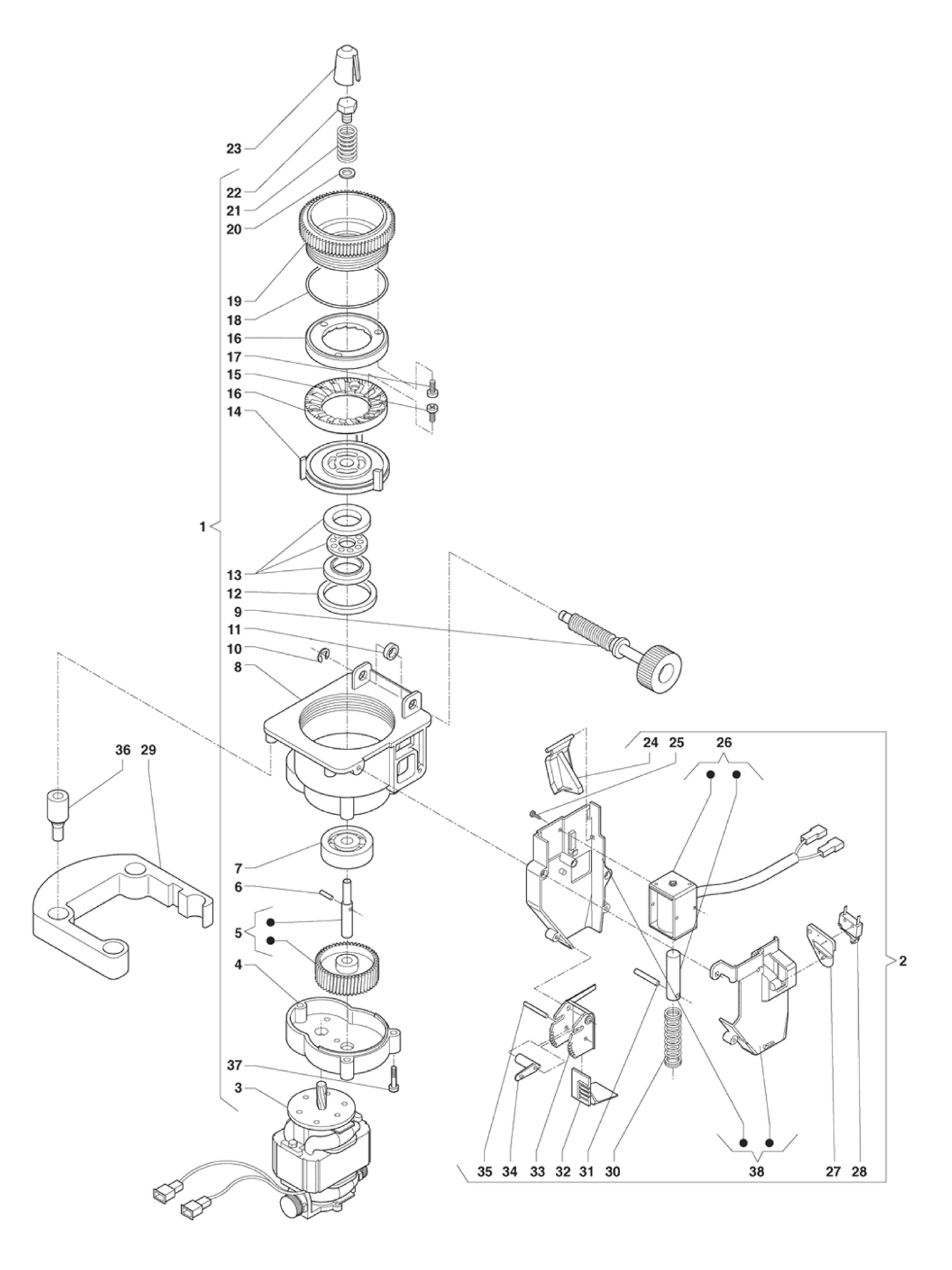 23
22
21
20
19
18
16
17
15
16
14
1
13
12
9
11
10
8
36 29
7
6
5
4
37
3
24 25 26
2
35 34 33 32 31 30 38 27 28