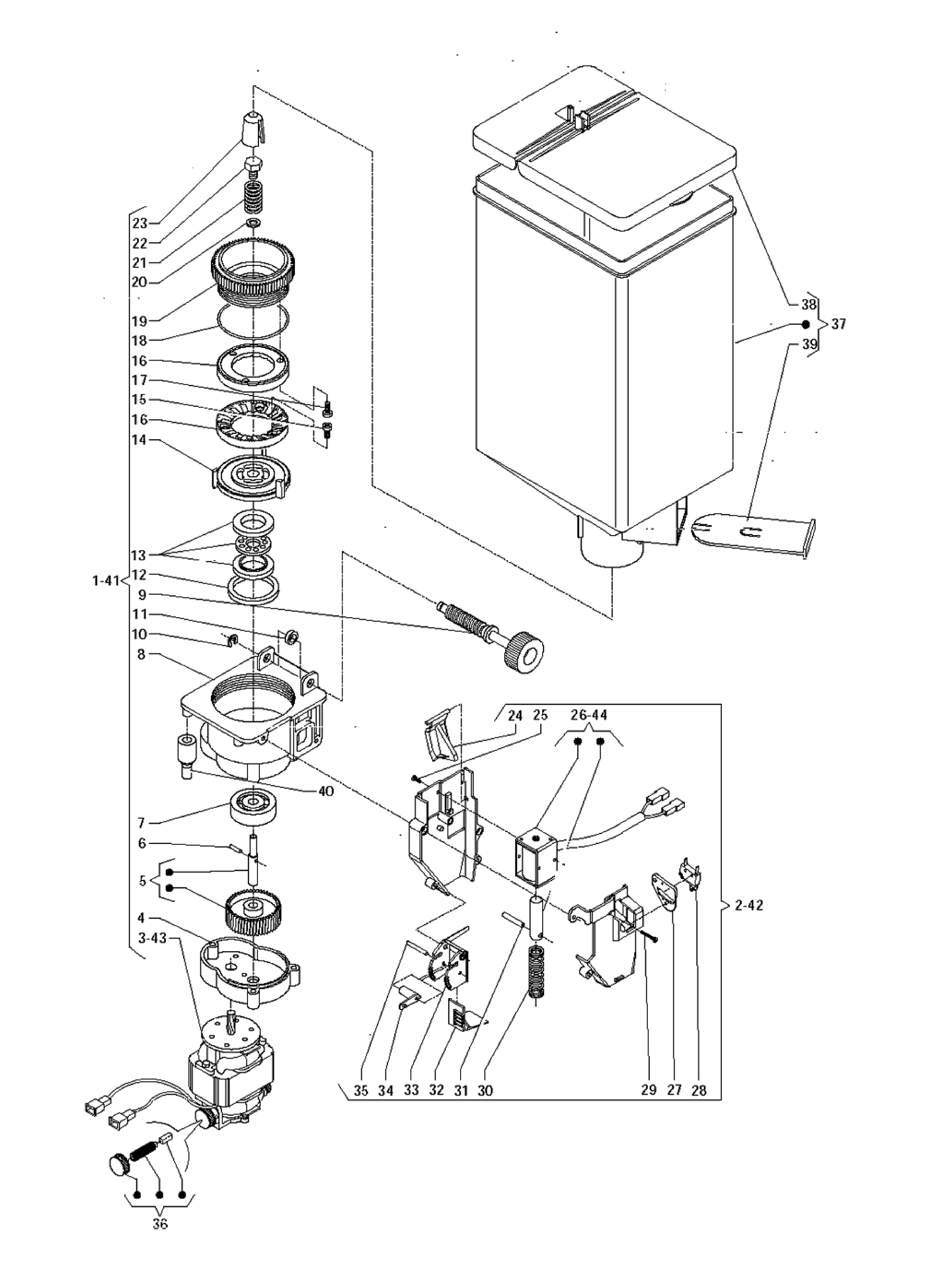 23
22
21
20
19
18
16
17
15
16
14
13
1-41
12
9
11
10
8
40
7
6
5
4
3-43
36
38
37
39
24
25
26-44
2-42
35
34
33
32
31
30
29
27
28